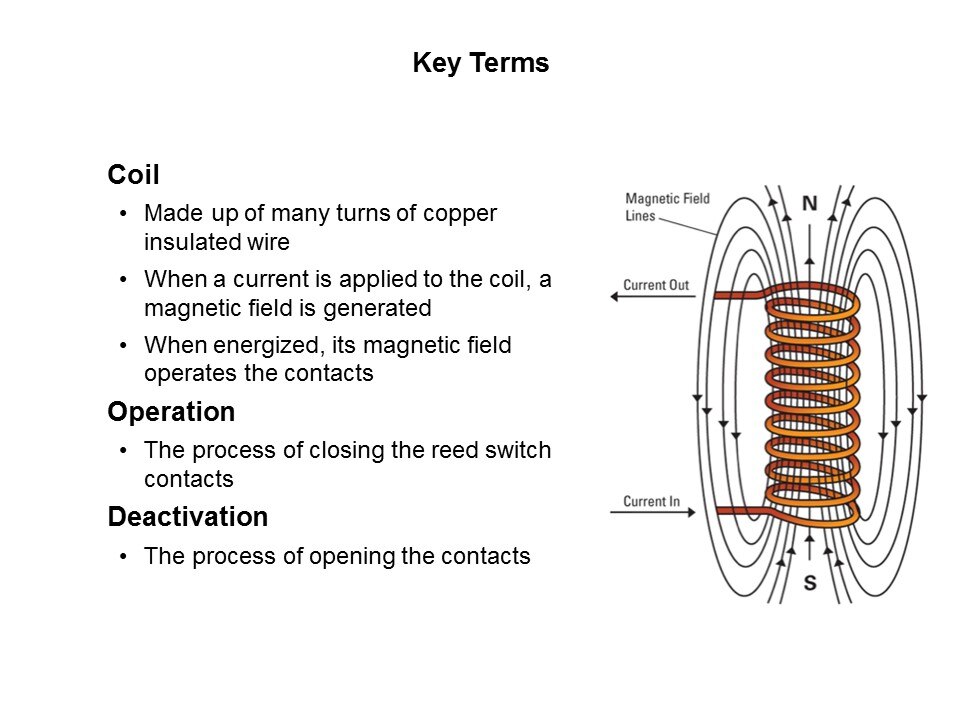 Key Terms

Coil

• Made up of many turns of copper insulated wire

• When a current is applied to the coil, a magnetic field is generated

• When energized, its magnetic field operates the contacts

Operation

• The process of closing the reed switch contacts

Deactivation

• The process of opening the contacts

Magnetic Field Lines

N

Current Out

Current In

S