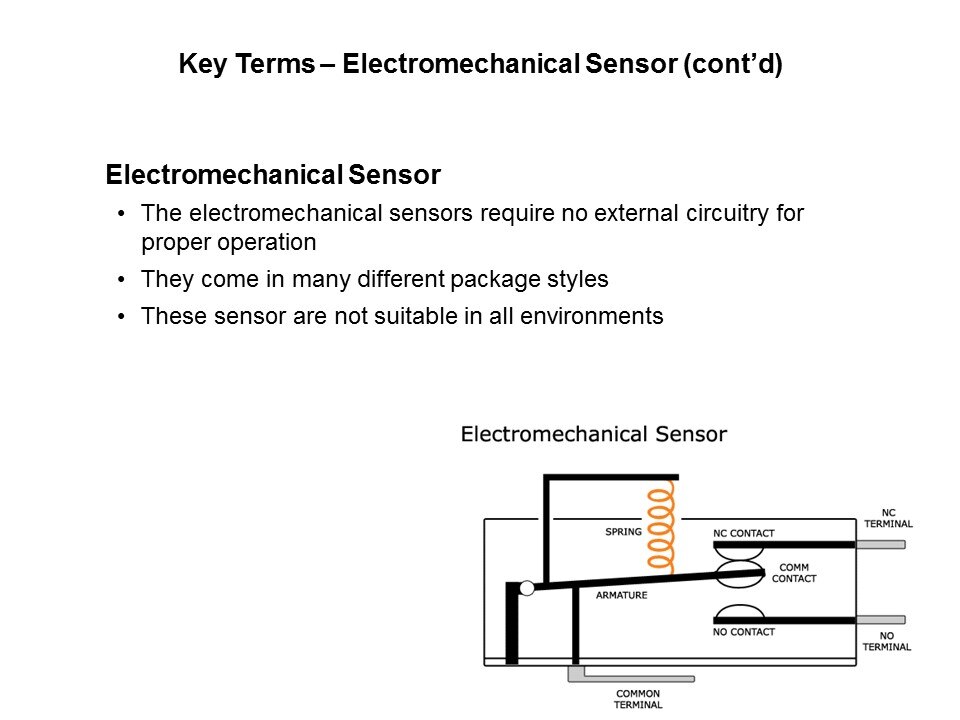 Key Terms – Electromechanical Sensor (cont’d)

Electromechanical Sensor

• The electromechanical sensors require no external circuitry for proper operation
• They come in many different package styles
• These sensor are not suitable in all environments

Electromechanical Sensor

SPRING

NC CONTACT

NC TERMINAL

COMM CONTACT

ARMATURE

NO CONTACT

NO TERMINAL

COMMON TERMINAL