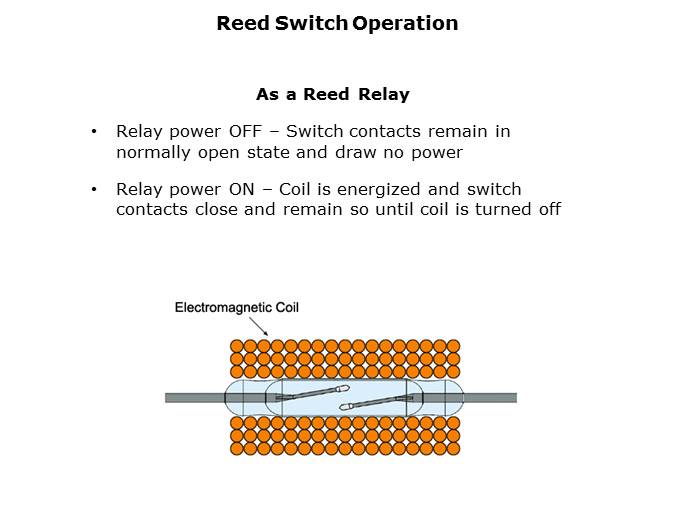 Reed Switch Operation

As a Reed Relay

• Relay power OFF – Switch contacts remain in normally open state and draw no power

• Relay power ON – Coil is energized and switch contacts close and remain so until coil is turned off

Electromagnetic Coil