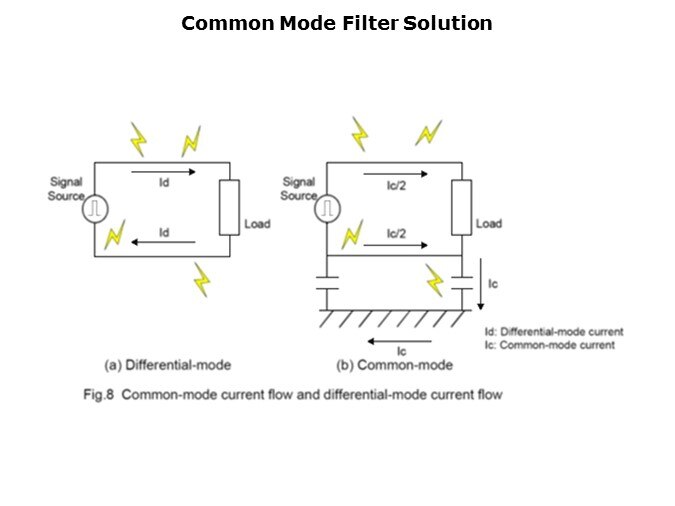 Common Mode Filter Solution

Signal Source

Id

Id

Load

Signal Source

Ic/2

Ic/2

Load

Ic

Ic

Id: Differential-mode current
Ic: Common-mode current

(a) Differential-mode

(b) Common-mode

Fig.8 Common-mode current flow and differential-mode current flow