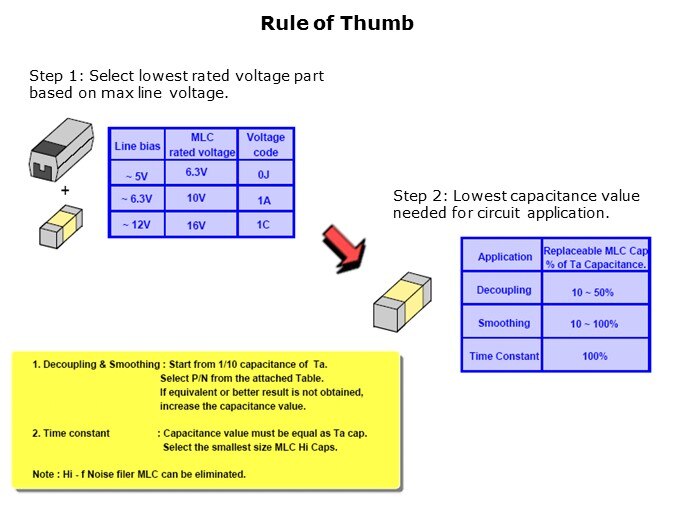 Rule of Thumb

Step 1: Select lowest rated voltage part based on max line voltage.

| Line bias | MLC rated voltage | Voltage code |
|---|---|---|
| ~ 5V | 6.3V | 0J |
| ~ 6.3V | 10V | 1A |
| ~ 12V | 16V | 1C |

+

Step 2: Lowest capacitance value needed for circuit application.

| Application | Replaceable MLC Cap % of Ta Capacitance. |
|---|---|
| Decoupling | 10 ~ 50% |
| Smoothing | 10 ~ 100% |
| Time Constant | 100% |

1. Decoupling & Smoothing : Start from 1/10 capacitance of Ta. Select P/N from the attached Table. If equivalent or better result is not obtained, increase the capacitance value.

2. Time constant : Capacitance value must be equal as Ta cap. Select the smallest size MLC Hi Caps.

Note : Hi - f Noise filer MLC can be eliminated.