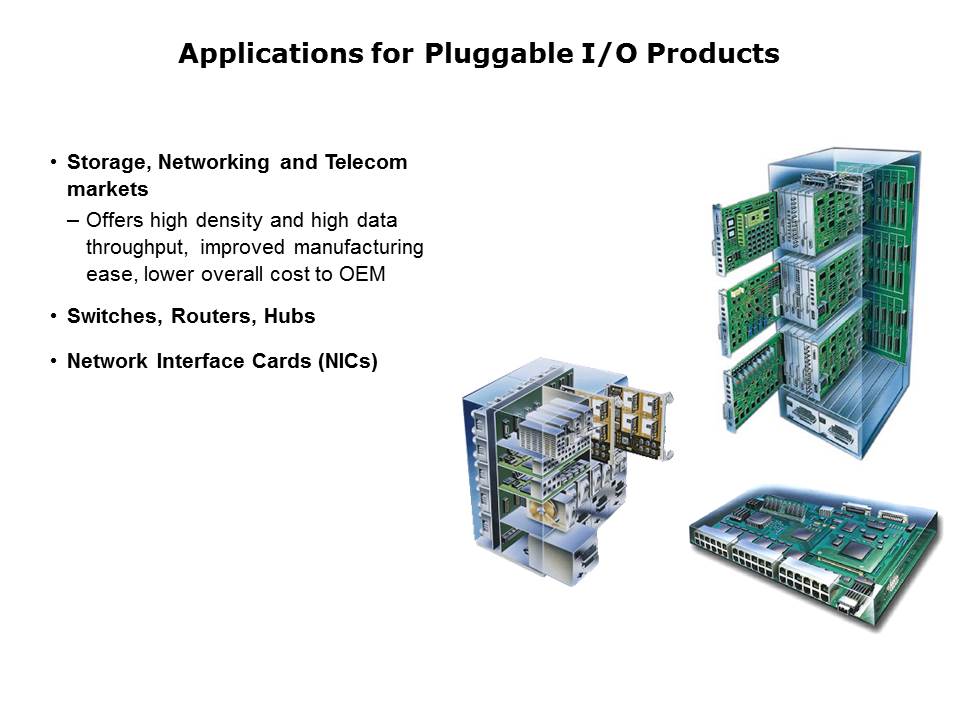 Applications for Pluggable I/O Products

• Storage, Networking and Telecom markets
– Offers high density and high data throughput, improved manufacturing ease, lower overall cost to OEM

• Switches, Routers, Hubs

• Network Interface Cards (NICs)