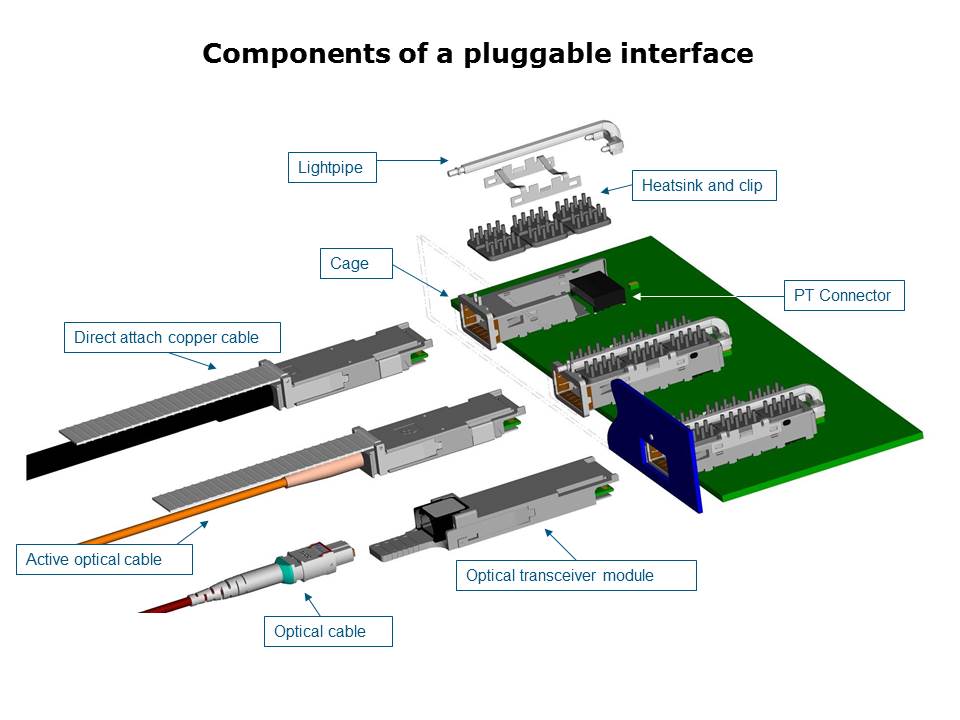 Components of a pluggable interface

Lightpipe

Heatsink and clip

Cage

PT Connector

Direct attach copper cable

Active optical cable

Optical transceiver module

Optical cable