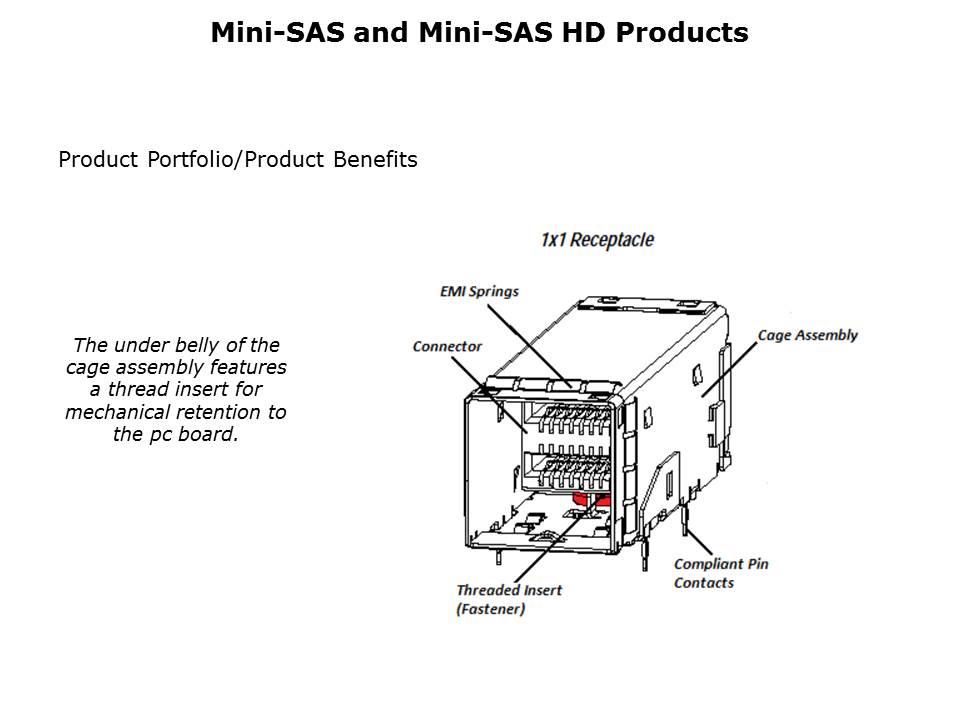 Mini-SAS and Mini-SAS HD Products

Product Portfolio/Product Benefits

The under belly of the cage assembly features a thread insert for mechanical retention to the pc board.

1x1 Receptacle

EMI Springs

Connector

Cage Assembly

Compliant Pin Contacts

Threaded Insert (Fastener)