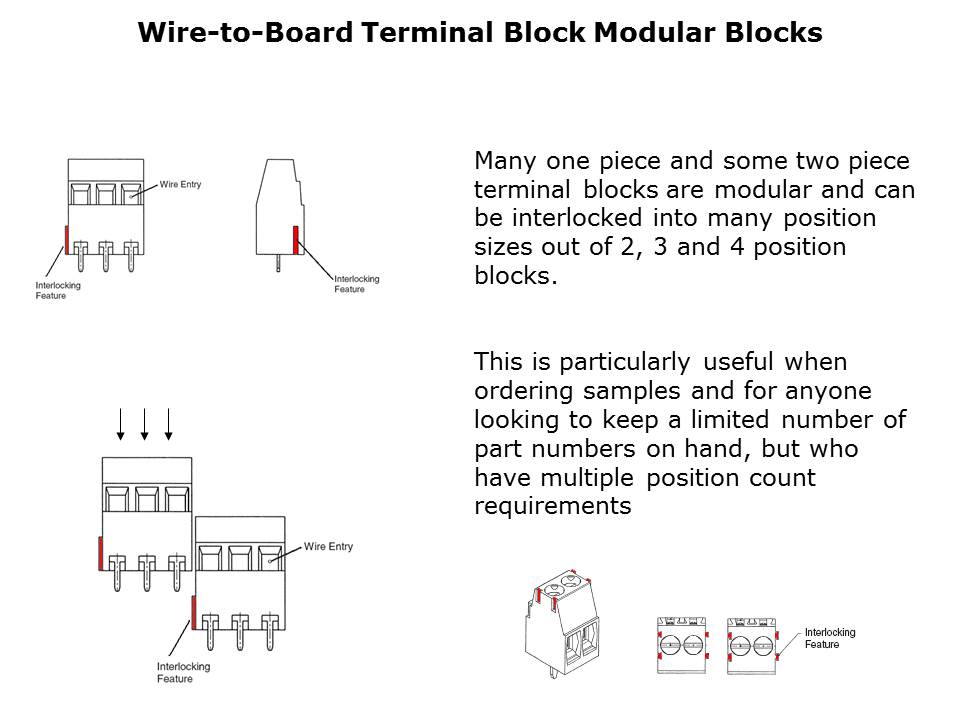 Wire-to-Board Terminal Block Modular Blocks

Wire Entry

Interlocking Feature

Interlocking Feature

Many one piece and some two piece terminal blocks are modular and can be interlocked into many position sizes out of 2, 3 and 4 position blocks.

This is particularly useful when ordering samples and for anyone looking to keep a limited number of part numbers on hand, but who have multiple position count requirements

Wire Entry

Interlocking Feature

Interlocking Feature