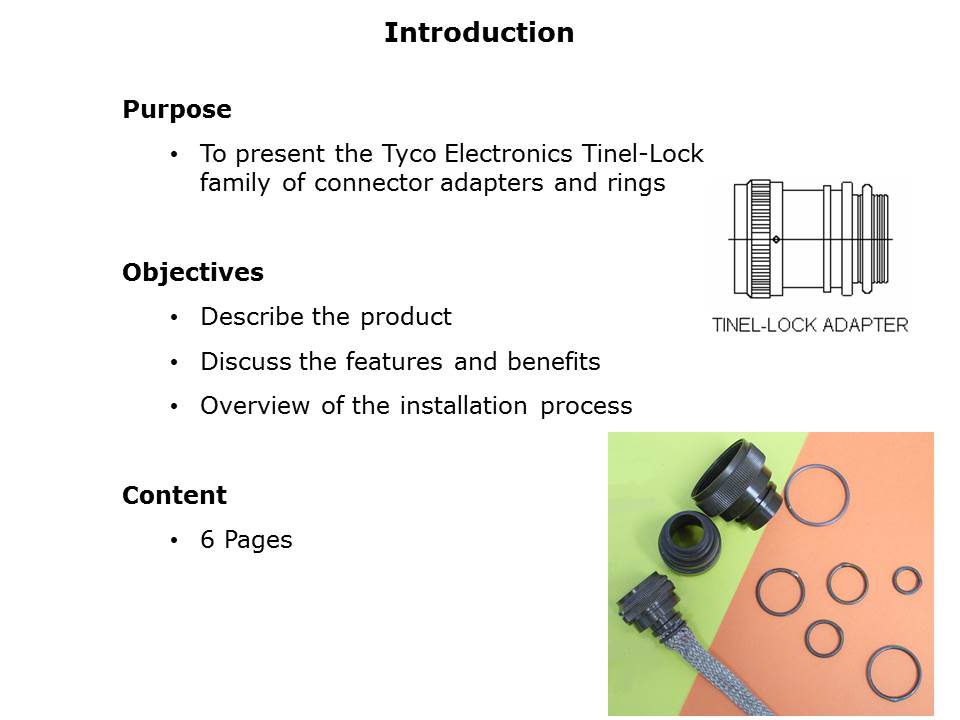 Introduction

Purpose

• To present the Tyco Electronics Tinel-Lock family of connector adapters and rings

TINEL-LOCK ADAPTER

Objectives

• Describe the product

• Discuss the features and benefits

• Overview of the installation process

Content

• 6 Pages