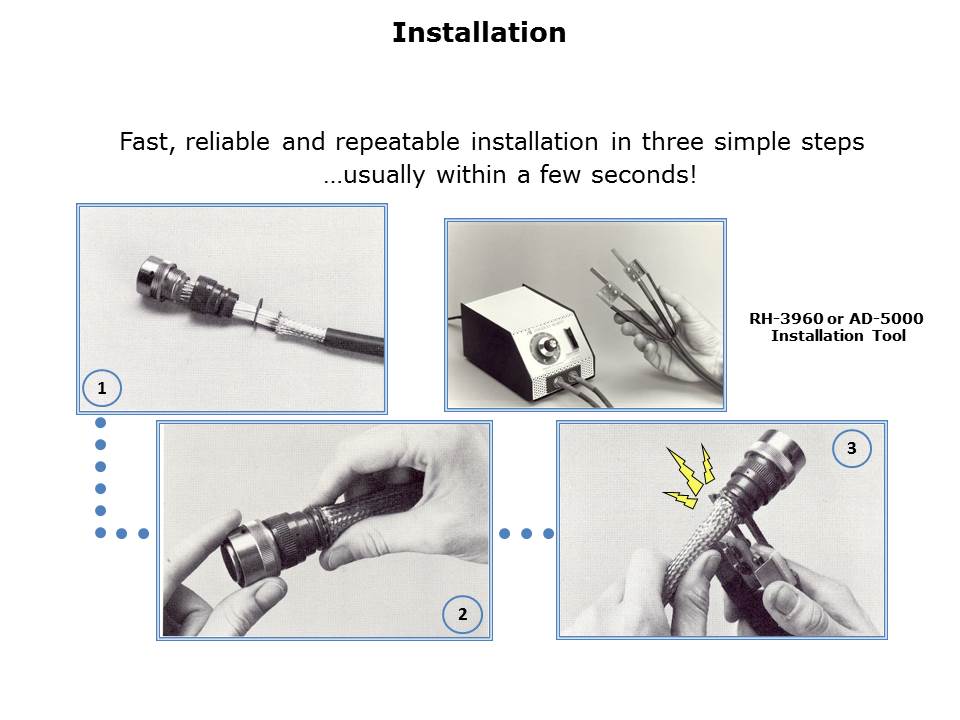 Installation

Fast, reliable and repeatable installation in three simple steps …usually within a few seconds!

1

RH-3960 or AD-5000 Installation Tool

2

3