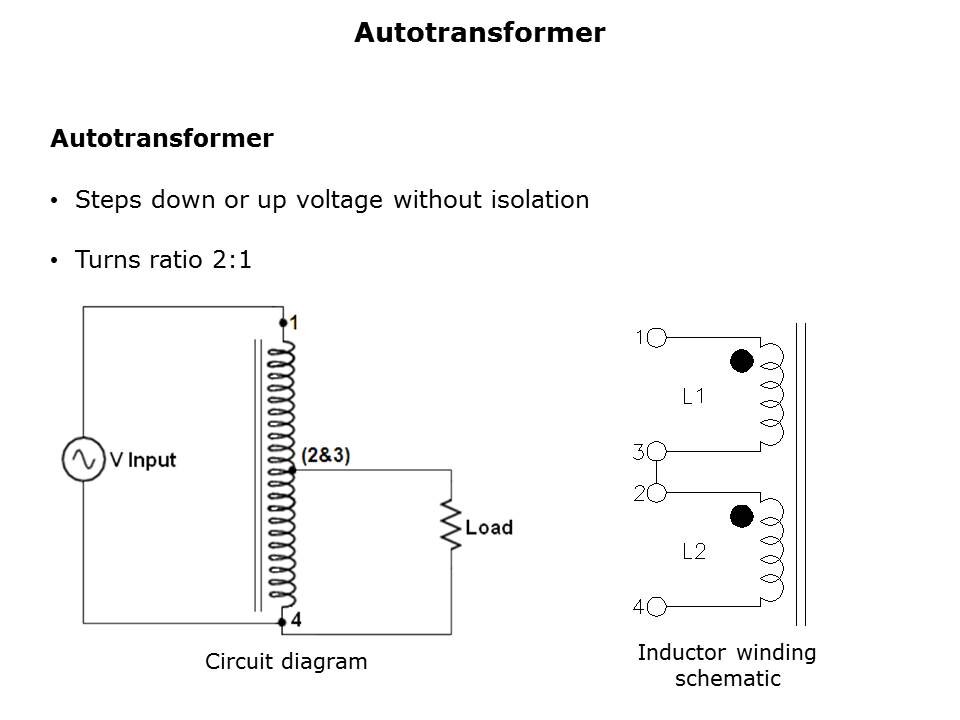 Autotransformer

Autotransformer

• Steps down or up voltage without isolation

• Turns ratio 2:1

1

V Input

(2&3)

Load

4

Circuit diagram

1

L1

3

2

L2

4

Inductor winding schematic