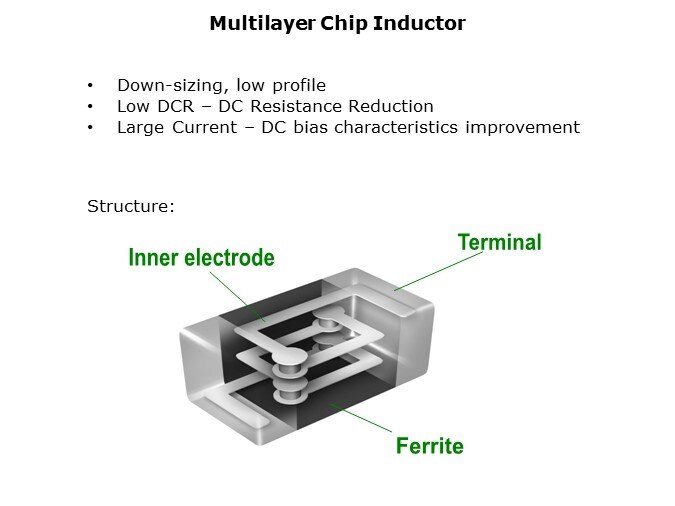 Multilayer Chip Inductor

• Down-sizing, low profile
• Low DCR – DC Resistance Reduction
• Large Current – DC bias characteristics improvement

Structure:

Inner electrode

Terminal

Ferrite