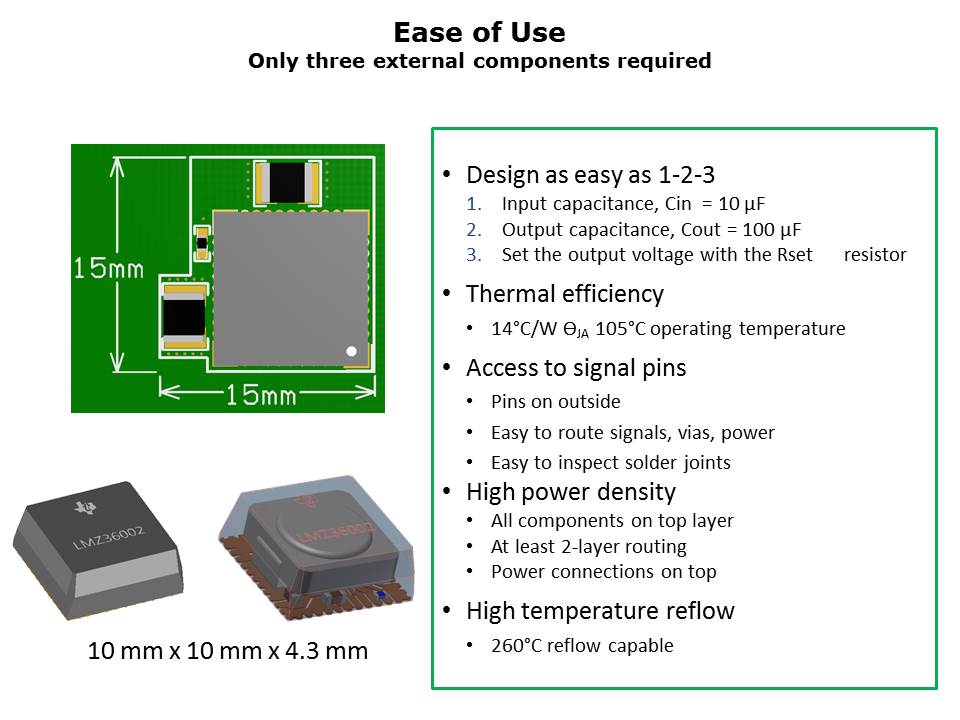 Ease of Use
Only three external components required

15mm

15mm

LMZ36002

LMZ36002

10 mm x 10 mm x 4.3 mm

• Design as easy as 1-2-3
1. Input capacitance, Cin = 10 µF
2. Output capacitance, Cout = 100 µF
3. Set the output voltage with the Rset resistor

• Thermal efficiency
• 14°C/W $\Theta_{JA}$ 105°C operating temperature

• Access to signal pins
• Pins on outside
• Easy to route signals, vias, power
• Easy to inspect solder joints

• High power density
• All components on top layer
• At least 2-layer routing
• Power connections on top

• High temperature reflow
• 260°C reflow capable