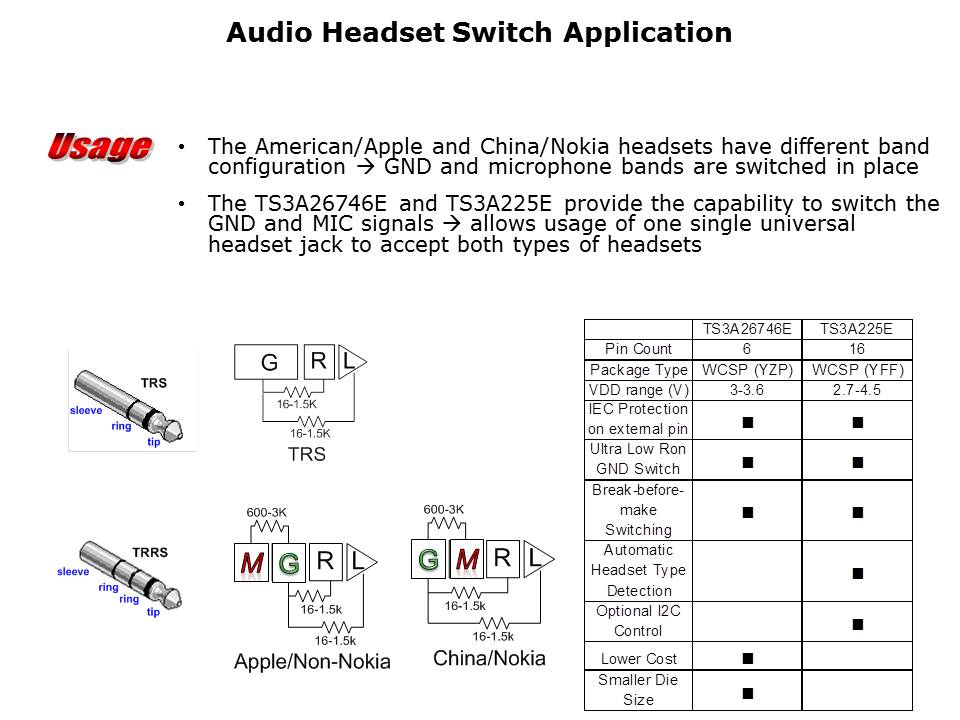 Audio Headset Switch Application

Usage

• The American/Apple and China/Nokia headsets have different band configuration → GND and microphone bands are switched in place

• The TS3A26746E and TS3A225E provide the capability to switch the GND and MIC signals → allows usage of one single universal headset jack to accept both types of headsets

TRS
sleeve
ring
tip

G R L
16-1.5K
16-1.5K
TRS

TRRS
sleeve
ring
ring
tip

600-3K
M G R L
16-1.5k
16-1.5k
Apple/Non-Nokia

600-3K
G M R L
16-1.5k
16-1.5k
China/Nokia

| | TS3A26746E | TS3A225E |
|---|---|---|
| Pin Count | 6 | 16 |
| Package Type | WCSP (YZP) | WCSP (YFF) |
| VDD range (V) | 3-3.6 | 2.7-4.5 |
| IEC Protection on external pin | ■ | ■ |
| Ultra Low Ron GND Switch | ■ | ■ |
| Break-before-make Switching | ■ | ■ |
| Automatic Headset Type Detection | | ■ |
| Optional I2C Control | | ■ |
| Lower Cost | ■ | |
| Smaller Die Size | ■ | |