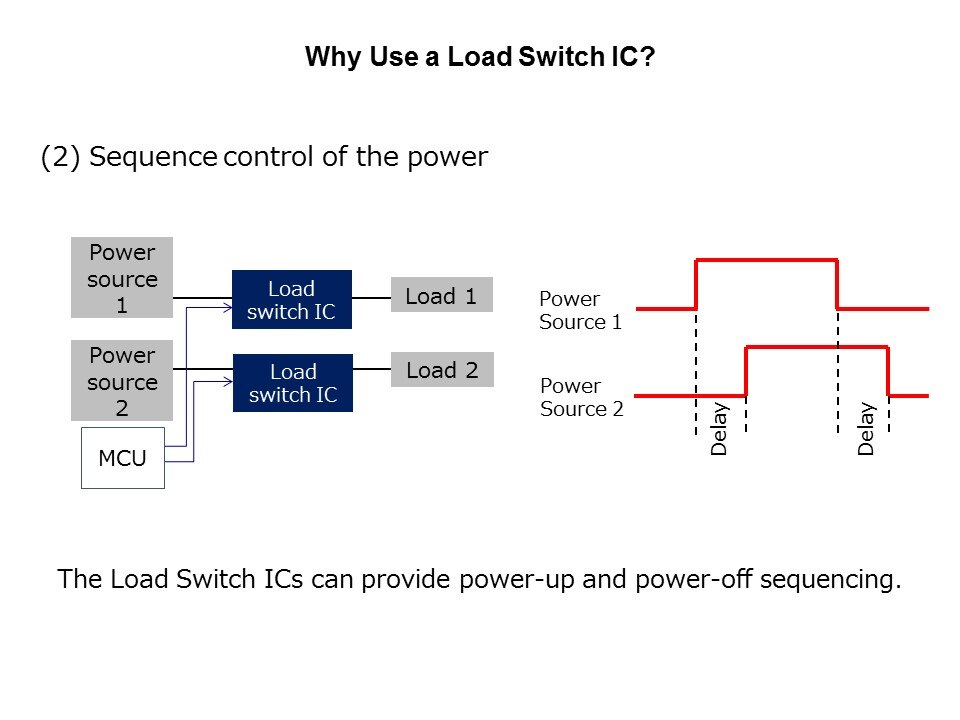 Why Use a Load Switch IC?

(2) Sequence control of the power

Power source 1

Load switch IC

Load 1

Power source 2

Load switch IC

Load 2

MCU

Power Source 1

Power Source 2

Delay

Delay

The Load Switch ICs can provide power-up and power-off sequencing.