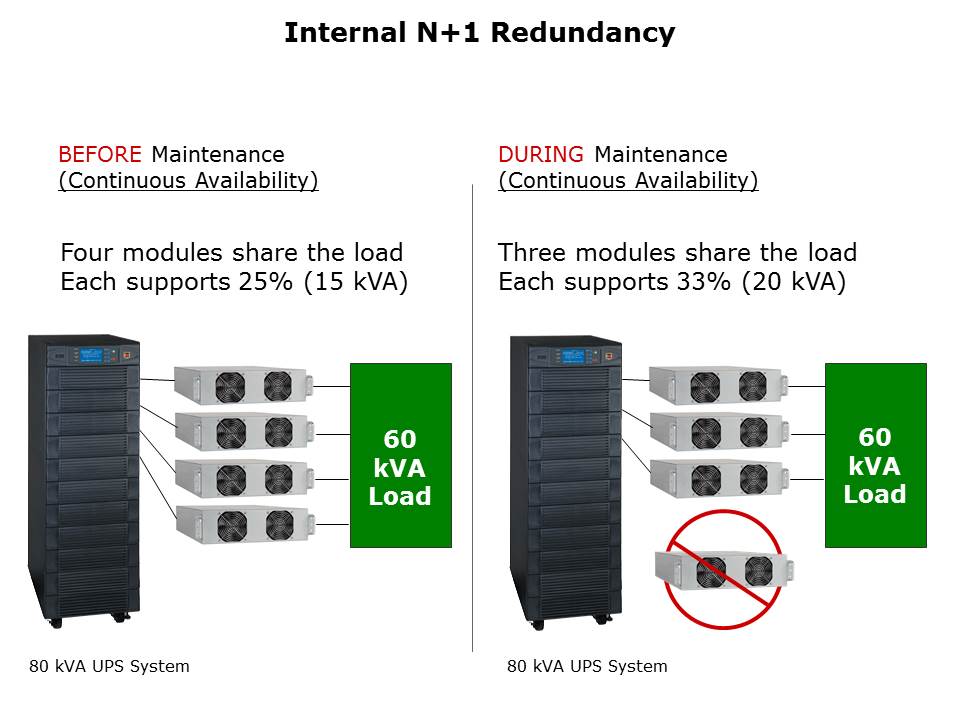 Internal N+1 Redundancy

BEFORE Maintenance
(Continuous Availability)

Four modules share the load
Each supports 25% (15 kVA)

60 kVA Load

80 kVA UPS System

DURING Maintenance
(Continuous Availability)

Three modules share the load
Each supports 33% (20 kVA)

60 kVA Load

80 kVA UPS System