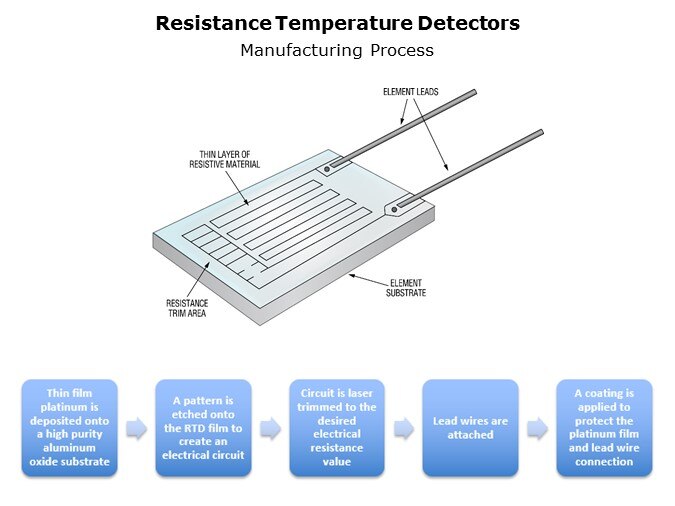 Resistance Temperature Detectors

Manufacturing Process

ELEMENT LEADS

THIN LAYER OF RESISTIVE MATERIAL

ELEMENT SUBSTRATE

RESISTANCE TRIM AREA

Thin film platinum is deposited onto a high purity aluminum oxide substrate

A pattern is etched onto the RTD film to create an electrical circuit

Circuit is laser trimmed to the desired electrical resistance value

Lead wires are attached

A coating is applied to protect the platinum film and lead wire connection