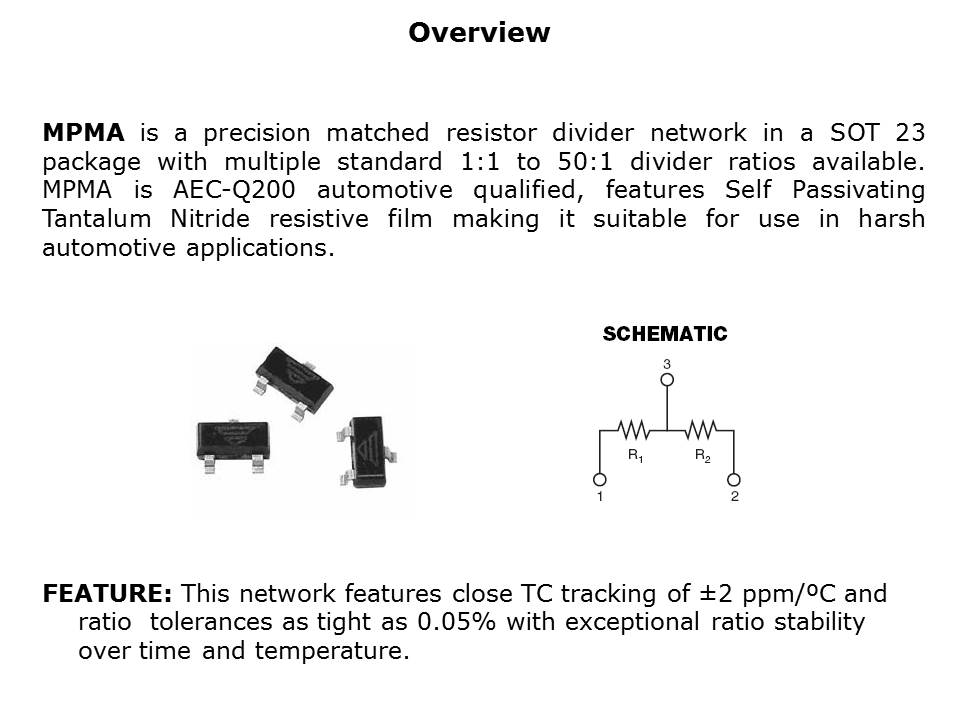 Overview

MPMA is a precision matched resistor divider network in a SOT 23 package with multiple standard 1:1 to 50:1 divider ratios available. MPMA is AEC-Q200 automotive qualified, features Self Passivating Tantalum Nitride resistive film making it suitable for use in harsh automotive applications.

SCHEMATIC

3

$R_1$ $R_2$

1 2

FEATURE: This network features close TC tracking of ±2 ppm/ºC and ratio tolerances as tight as 0.05% with exceptional ratio stability over time and temperature.