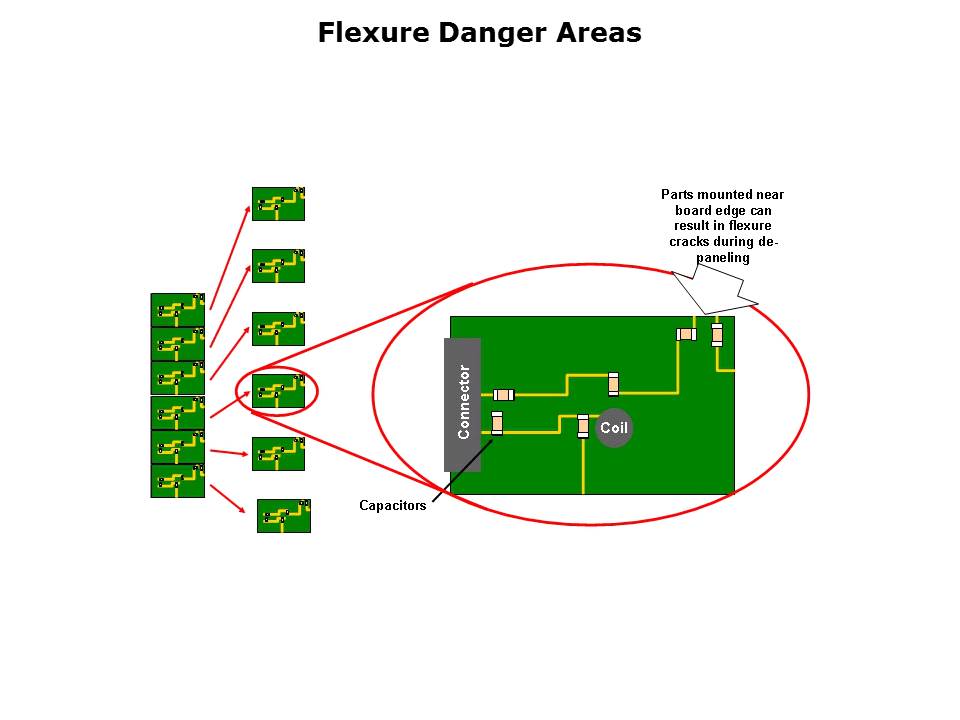 Flexure Danger Areas

Parts mounted near board edge can result in flexure cracks during de-paneling

Connector

Coil

Capacitors