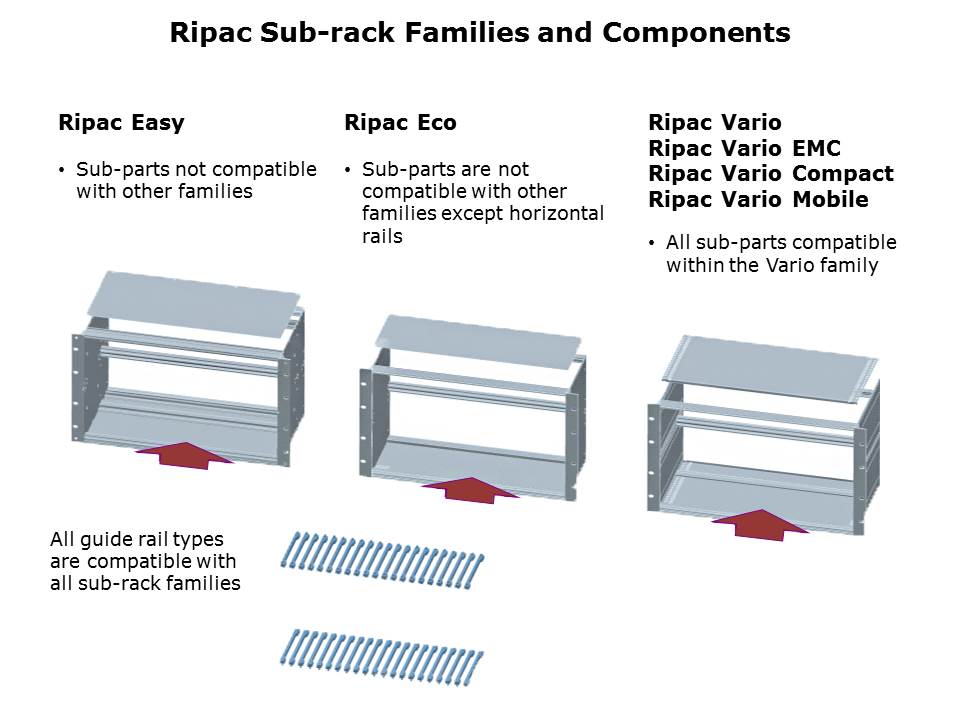 Ripac Sub-rack Families and Components

Ripac Easy

• Sub-parts not compatible with other families

Ripac Eco

• Sub-parts are not compatible with other families except horizontal rails

Ripac Vario
Ripac Vario EMC
Ripac Vario Compact
Ripac Vario Mobile

• All sub-parts compatible within the Vario family

All guide rail types are compatible with all sub-rack families