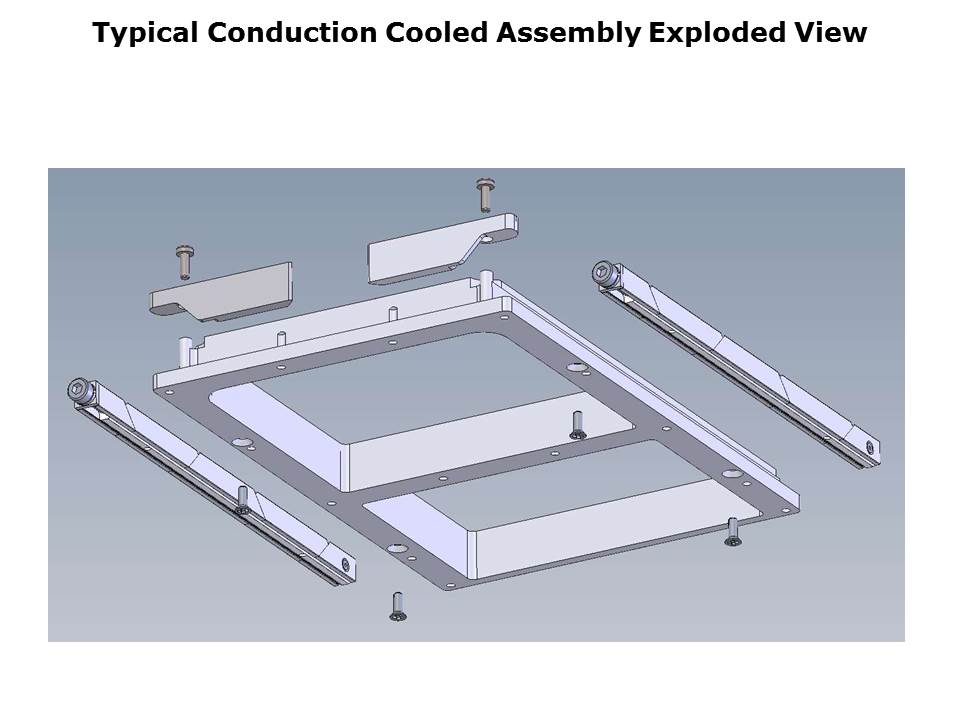 Typical Conduction Cooled Assembly Exploded View