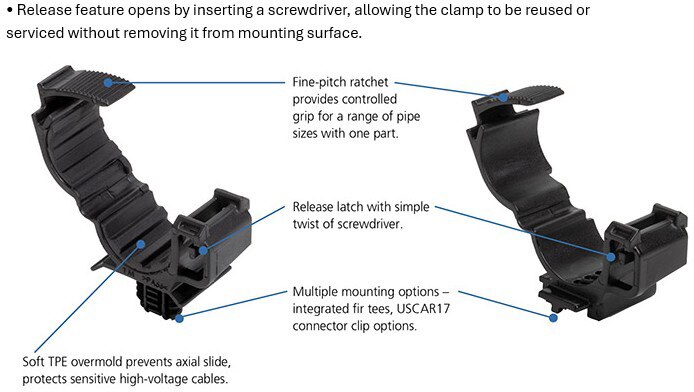 • Release feature opens by inserting a screwdriver, allowing the clamp to be reused or serviced without removing it from mounting surface.

Fine-pitch ratchet provides controlled grip for a range of pipe sizes with one part.

Release latch with simple twist of screwdriver.

Multiple mounting options – integrated fir tees, USCAR17 connector clip options.

Soft TPE overmold prevents axial slide, protects sensitive high-voltage cables.