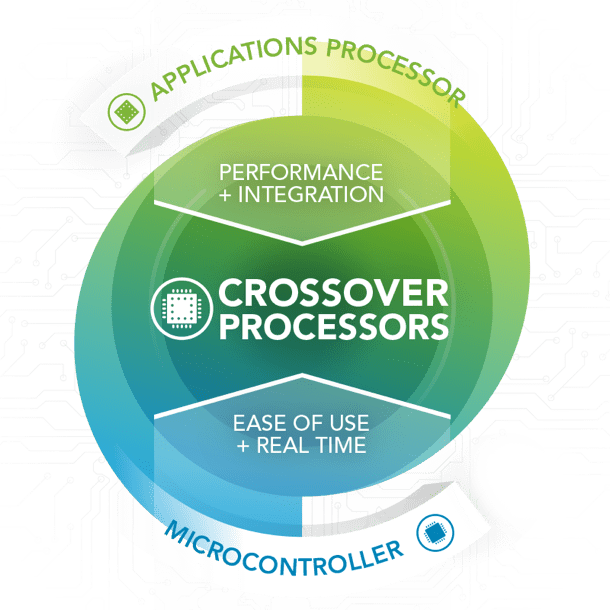 APPLICATIONS PROCESSOR

PERFORMANCE
+ INTEGRATION

CROSSOVER
PROCESSORS

EASE OF USE
+ REAL TIME

MICROCONTROLLER