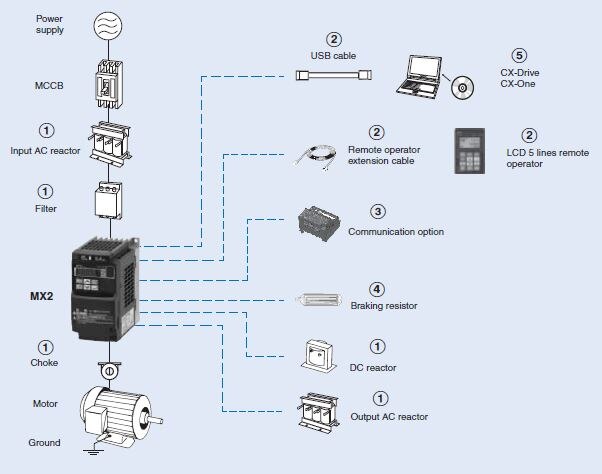 Power supply

MCCB

①
Input AC reactor

①
Filter

MX2

①
Choke

Motor

Ground

②
USB cable

⑤
CX-Drive
CX-One

②
Remote operator extension cable

②
LCD 5 lines remote operator

③
Communication option

④
Braking resistor

①
DC reactor

①
Output AC reactor