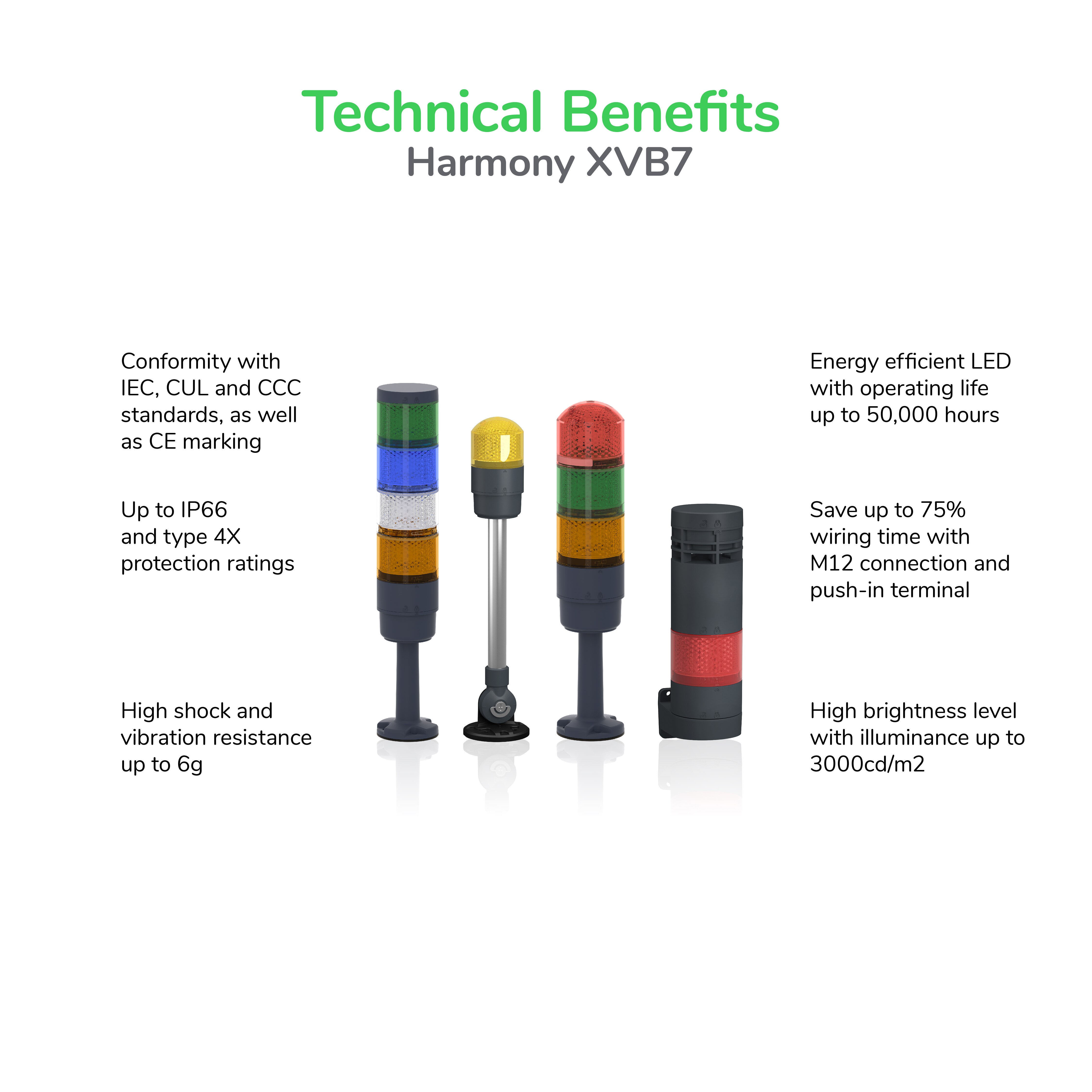 Technical Benefits
Harmony XVB7

Conformity with IEC, CUL and CCC standards, as well as CE marking

Up to IP66 and type 4X protection ratings

High shock and vibration resistance up to 6g

Energy efficient LED with operating life up to 50,000 hours

Save up to 75% wiring time with M12 connection and push-in terminal

High brightness level with illuminance up to 3000cd/m2