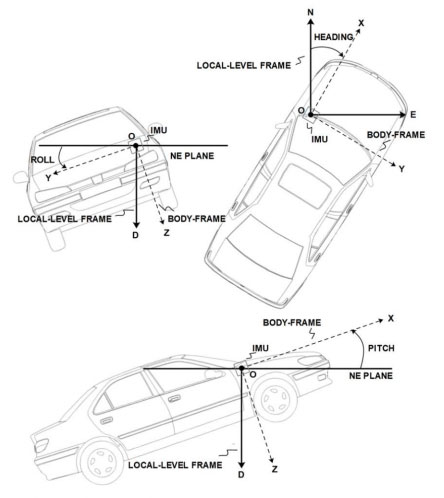 N
X
HEADING
LOCAL-LEVEL FRAME
O
E
IMU
BODY-FRAME
Y
O
IMU
ROLL
NE PLANE
Y
LOCAL-LEVEL FRAME
BODY-FRAME
D
Z
BODY-FRAME
X
IMU
PITCH
O
NE PLANE
LOCAL-LEVEL FRAME
D
Z